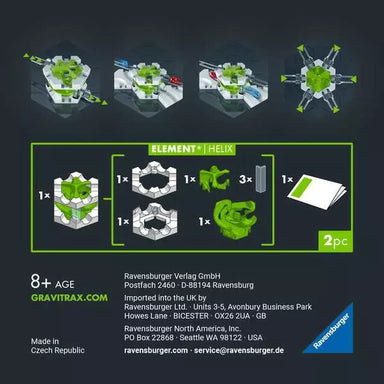 ELEMENT+ | HELIX

1×

1×

1×

3×

1×

1×

1×

2pc

8+ AGE
GRAVITRAX.COM

Made in
Czech Republic

Ravensburger Verlag GmbH
Postfach 2460 · D-88194 Ravensburg

Imported into the UK by
Ravensburger Ltd. · Units 3-5, Avonbury Business Park
Howes Lane · BICESTER · OX26 2UA · GB

Ravensburger North America, Inc.
PO Box 22868 · Seattle WA 98122 · USA

ravensburger.com · service@ravensburger.de

Ravensburger