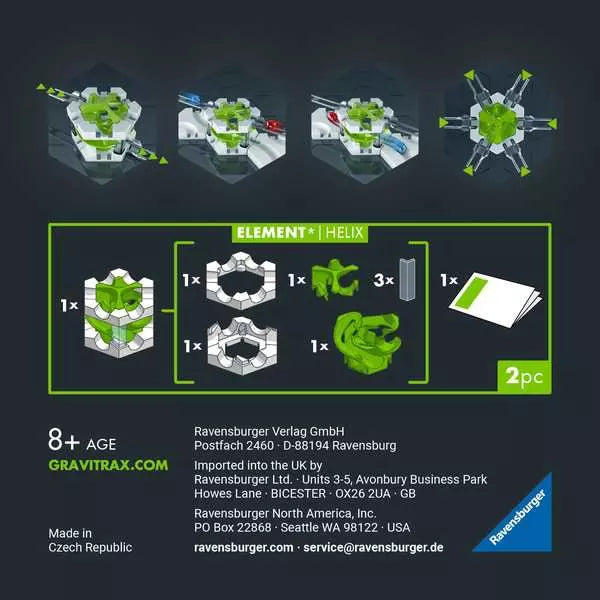 ELEMENT* | HELIX

1×

1×

1×

3×

1×

1×

1×

2pc

8+ AGE
GRAVITRAX.COM

Made in
Czech Republic

Ravensburger Verlag GmbH
Postfach 2460 · D-88194 Ravensburg

Imported into the UK by
Ravensburger Ltd. · Units 3-5, Avonbury Business Park
Howes Lane · BICESTER · OX26 2UA · GB

Ravensburger North America, Inc.
PO Box 22868 · Seattle WA 98122 · USA

ravensburger.com · service@ravensburger.de

Ravensburger