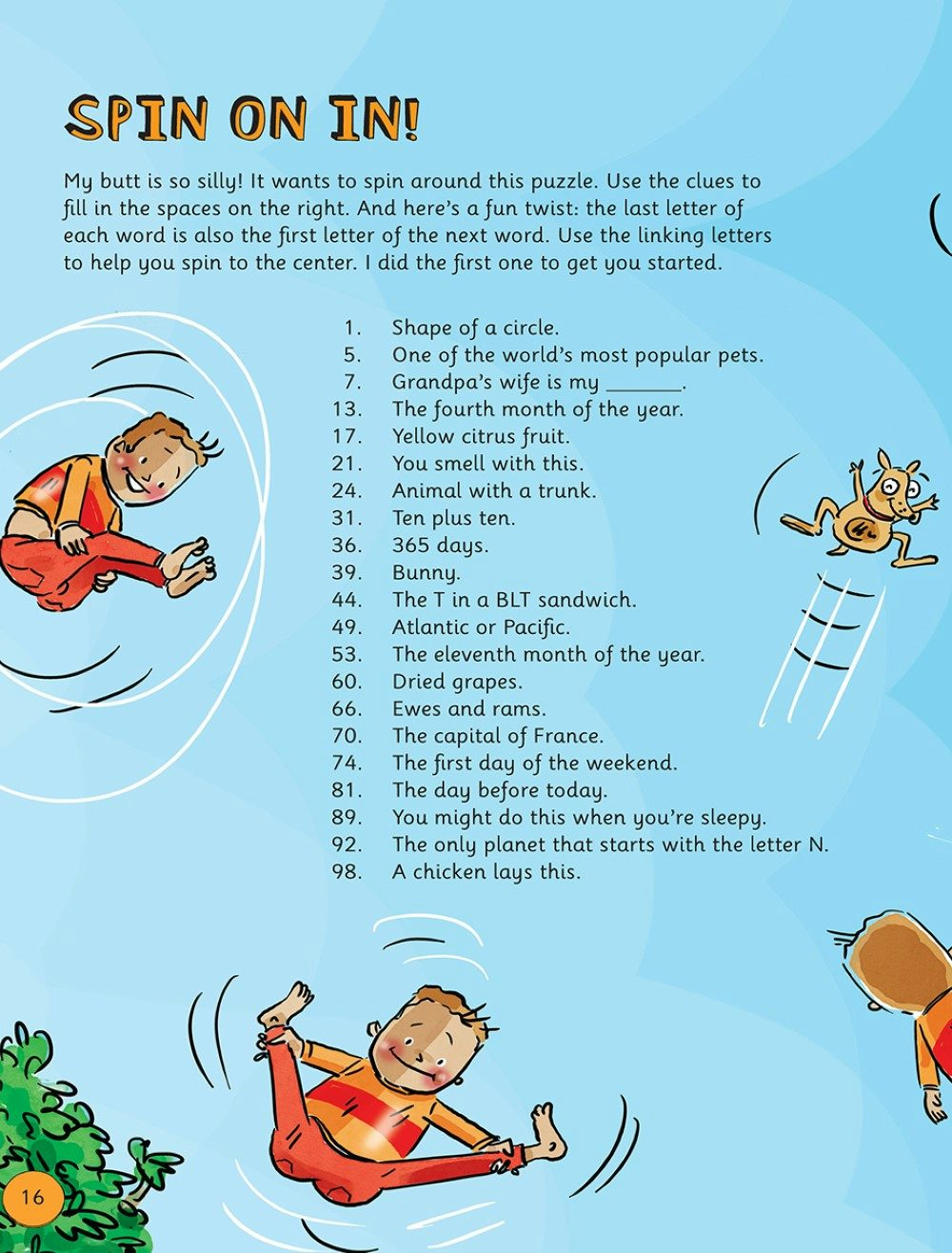 SPIN ON IN!

My butt is so silly! It wants to spin around this puzzle. Use the clues to fill in the spaces on the right. And here's a fun twist: the last letter of each word is also the first letter of the next word. Use the linking letters to help you spin to the center. I did the first one to get you started.

1. Shape of a circle.
5. One of the world's most popular pets.
7. Grandpa's wife is my _______.
13. The fourth month of the year.
17. Yellow citrus fruit.
21. You smell with this.
24. Animal with a trunk.
31. Ten plus ten.
36. 365 days.
39. Bunny.
44. The T in a BLT sandwich.
49. Atlantic or Pacific.
53. The eleventh month of the year.
60. Dried grapes.
66. Ewes and rams.
70. The capital of France.
74. The first day of the weekend.
81. The day before today.
89. You might do this when you're sleepy.
92. The only planet that starts with the letter N.
98. A chicken lays this.

16