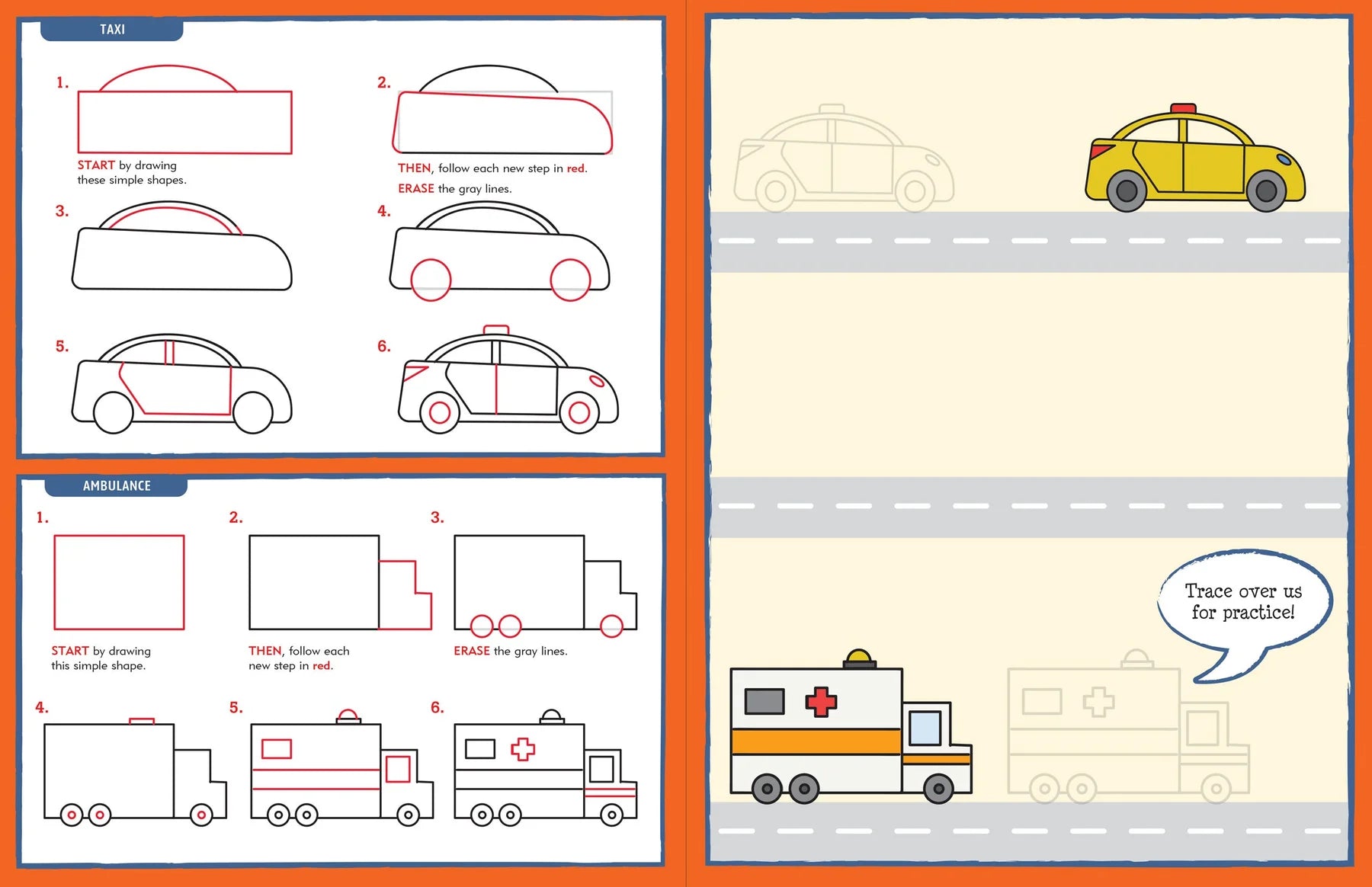 TAXI

1.

START by drawing these simple shapes.

2.

THEN, follow each new step in red.

ERASE the gray lines.

3.

4.

5.

6.

AMBULANCE

1.

START by drawing this simple shape.

2.

THEN, follow each new step in red.

3.

ERASE the gray lines.

4.

5.

6.

Trace over us for practice!