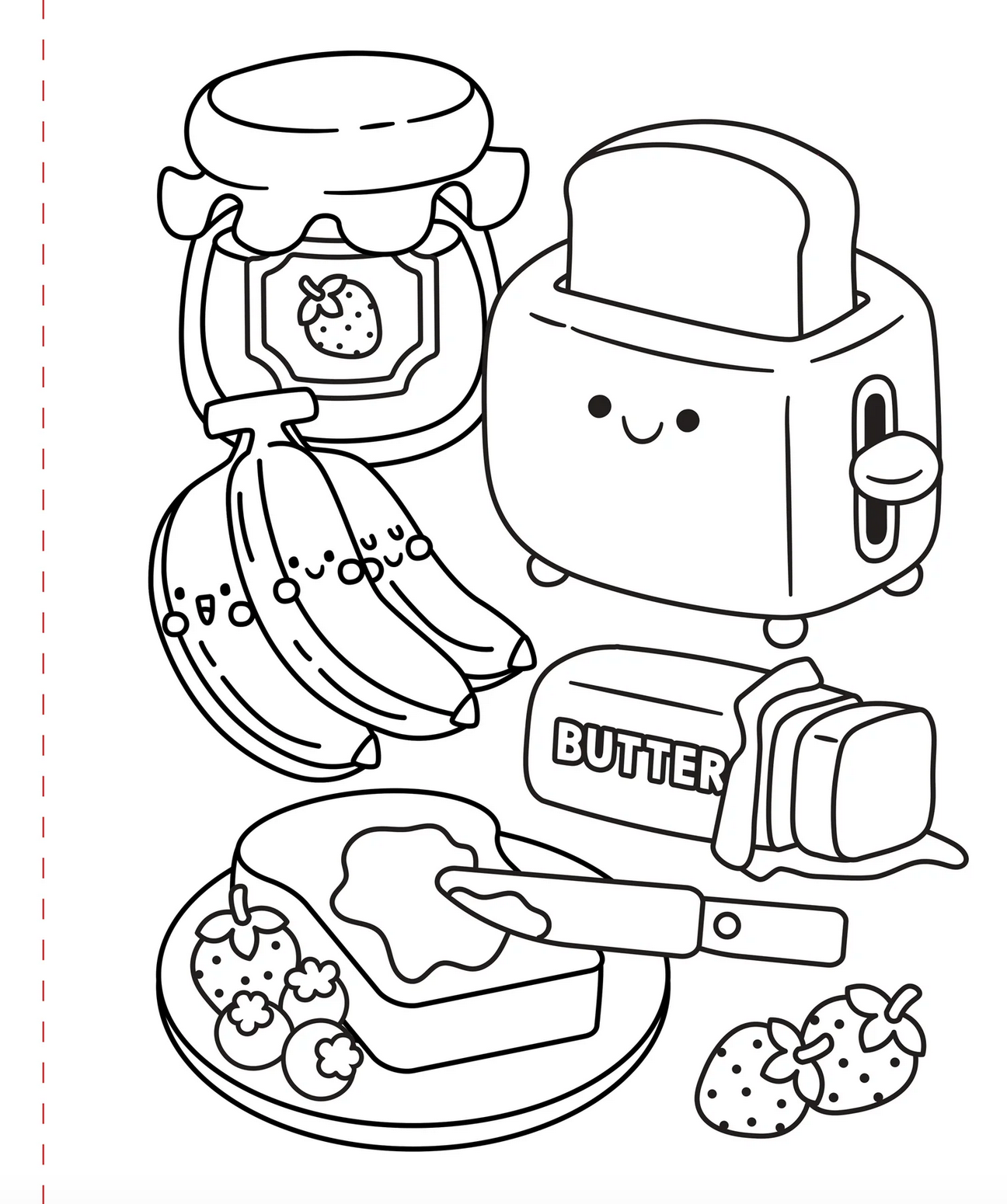 BUTTER