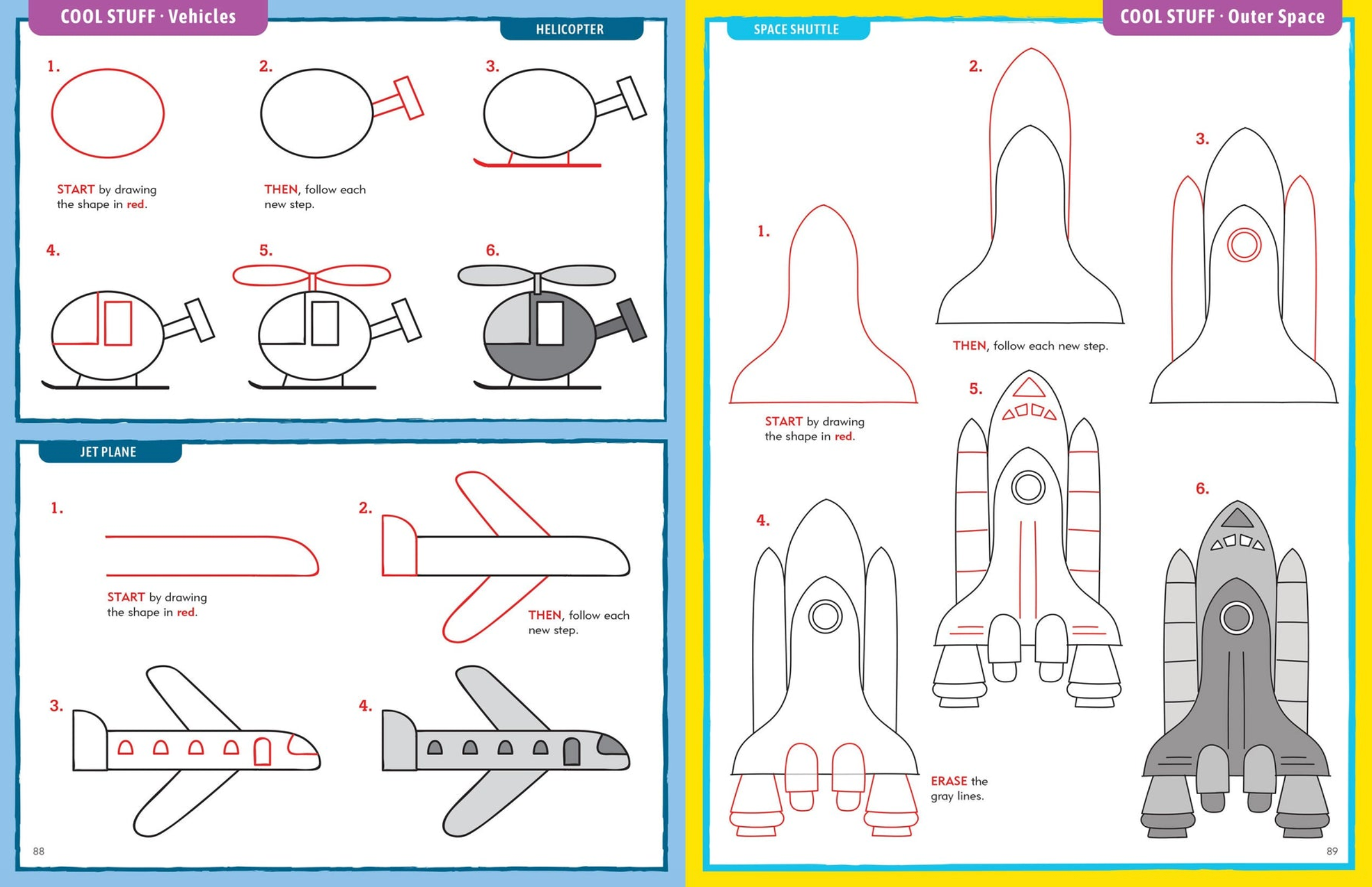 COOL STUFF · Vehicles

HELICOPTER

1.

START by drawing the shape in red.

2.

THEN, follow each new step.

3.

4.

5.

6.

JET PLANE

1.

START by drawing the shape in red.

2.

THEN, follow each new step.

3.

4.

88

COOL STUFF · Outer Space

SPACE SHUTTLE

1.

START by drawing the shape in red.

2.

THEN, follow each new step.

3.

4.

ERASE the gray lines.

5.

6.

89