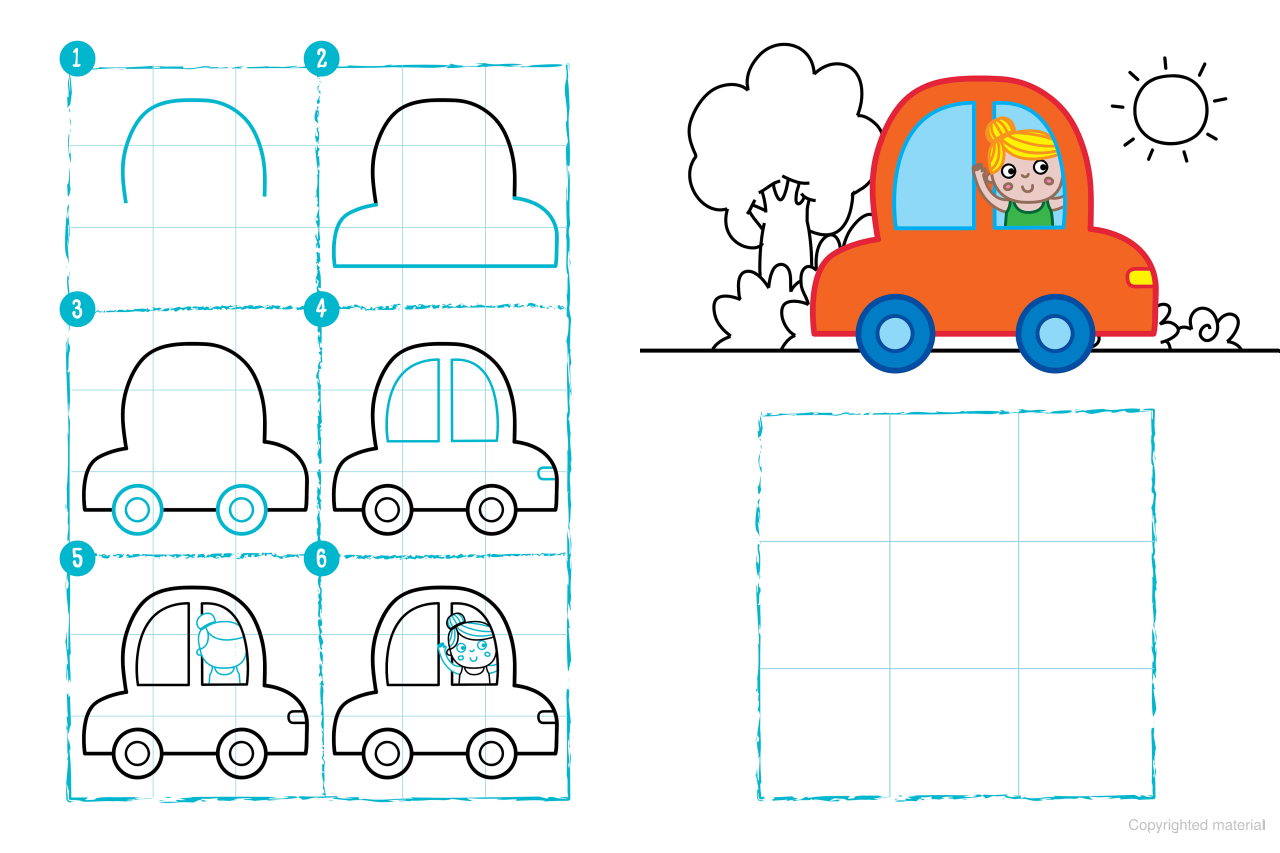 1
2
3
4
5
6

Copyrighted material