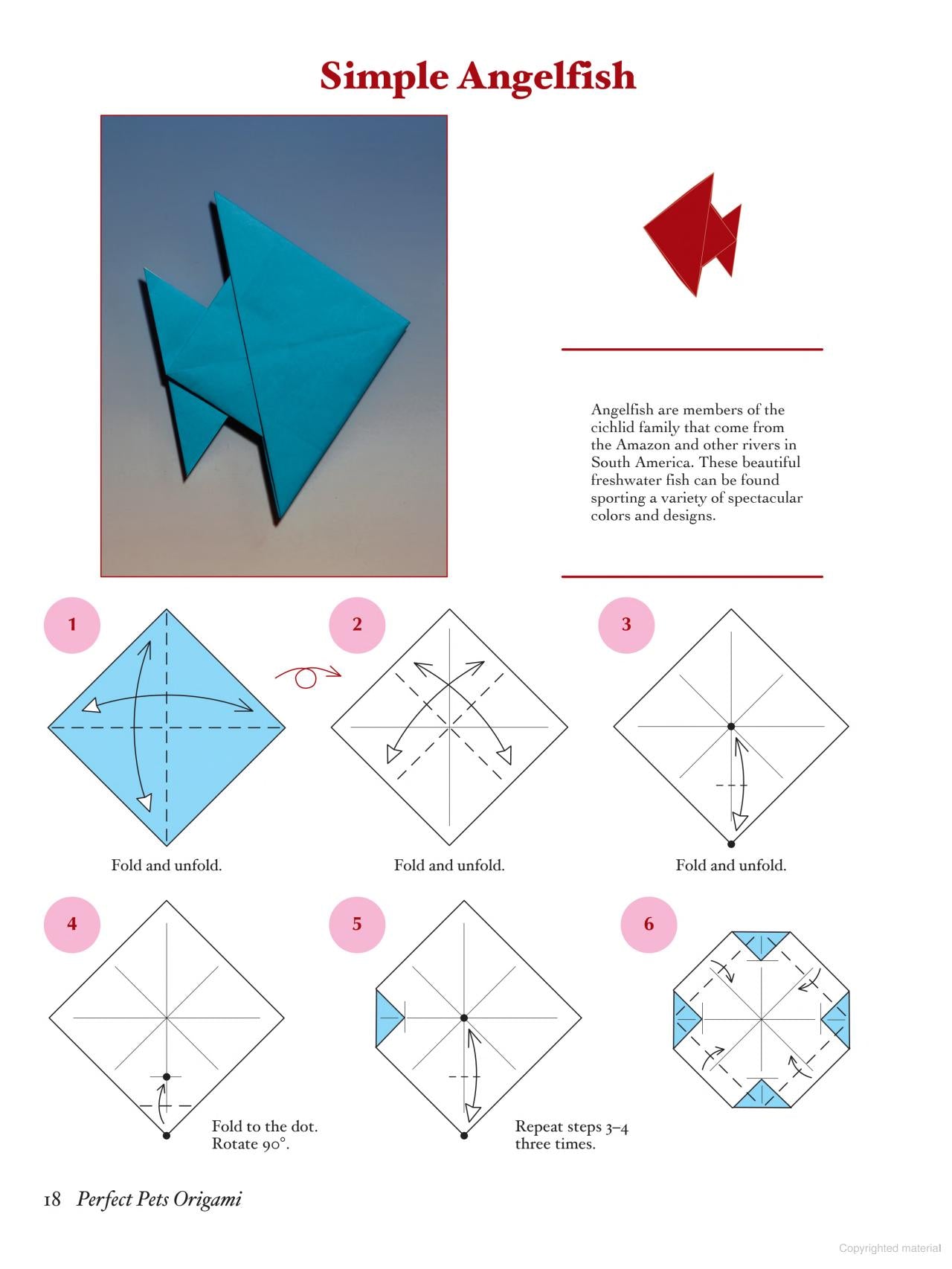 Simple Angelfish

Angelfish are members of the cichlid family that come from the Amazon and other rivers in South America. These beautiful freshwater fish can be found sporting a variety of spectacular colors and designs.

1

Fold and unfold.

2

Fold and unfold.

3

Fold and unfold.

4

Fold to the dot. Rotate 90°.

5

Repeat steps 3–4 three times.

6

18 Perfect Pets Origami

Copyrighted material