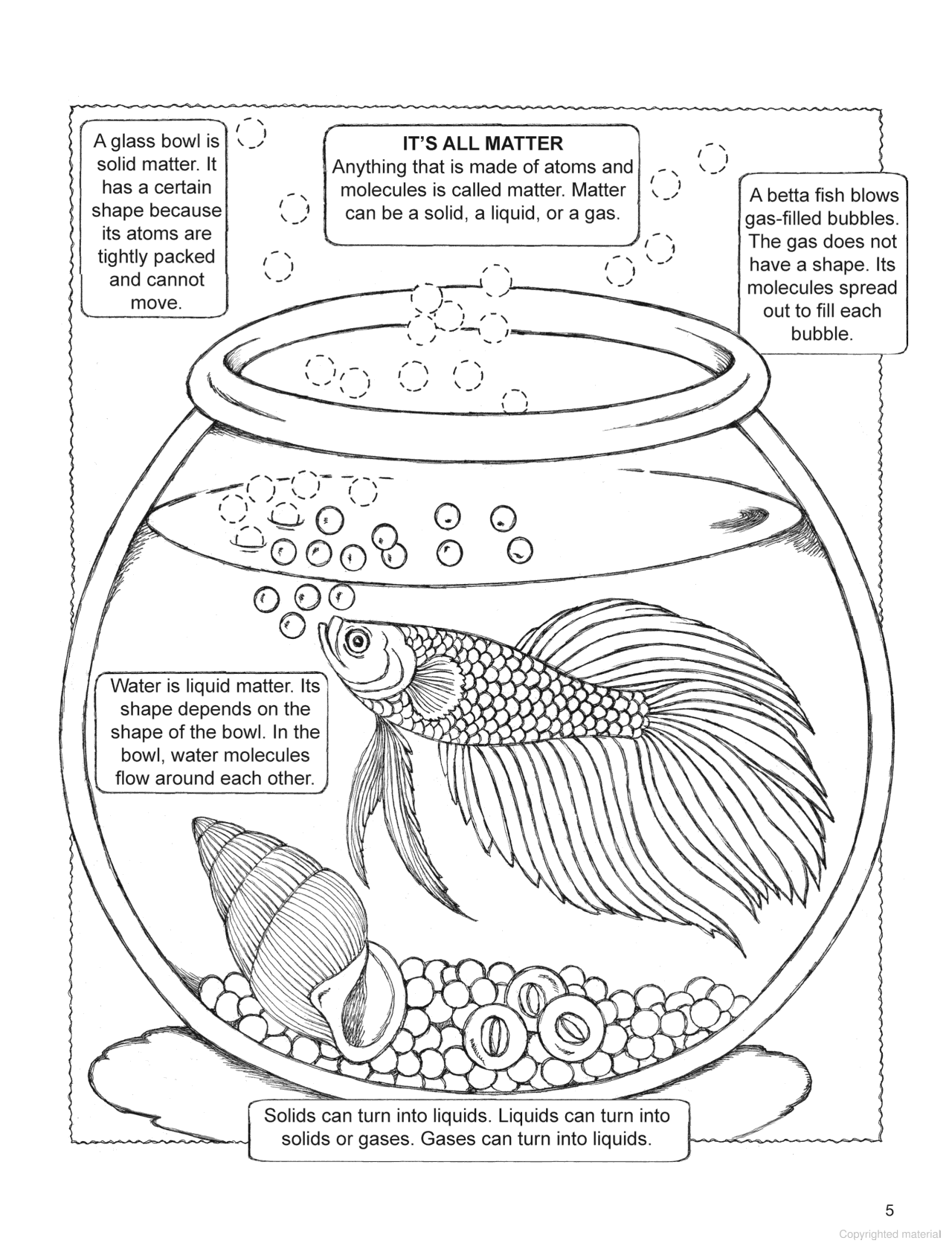 A glass bowl is solid matter. It has a certain shape because its atoms are tightly packed and cannot move.

IT'S ALL MATTER
Anything that is made of atoms and molecules is called matter. Matter can be a solid, a liquid, or a gas.

A betta fish blows gas-filled bubbles. The gas does not have a shape. Its molecules spread out to fill each bubble.

Water is liquid matter. Its shape depends on the shape of the bowl. In the bowl, water molecules flow around each other.

Solids can turn into liquids. Liquids can turn into solids or gases. Gases can turn into liquids.

5

Copyrighted material