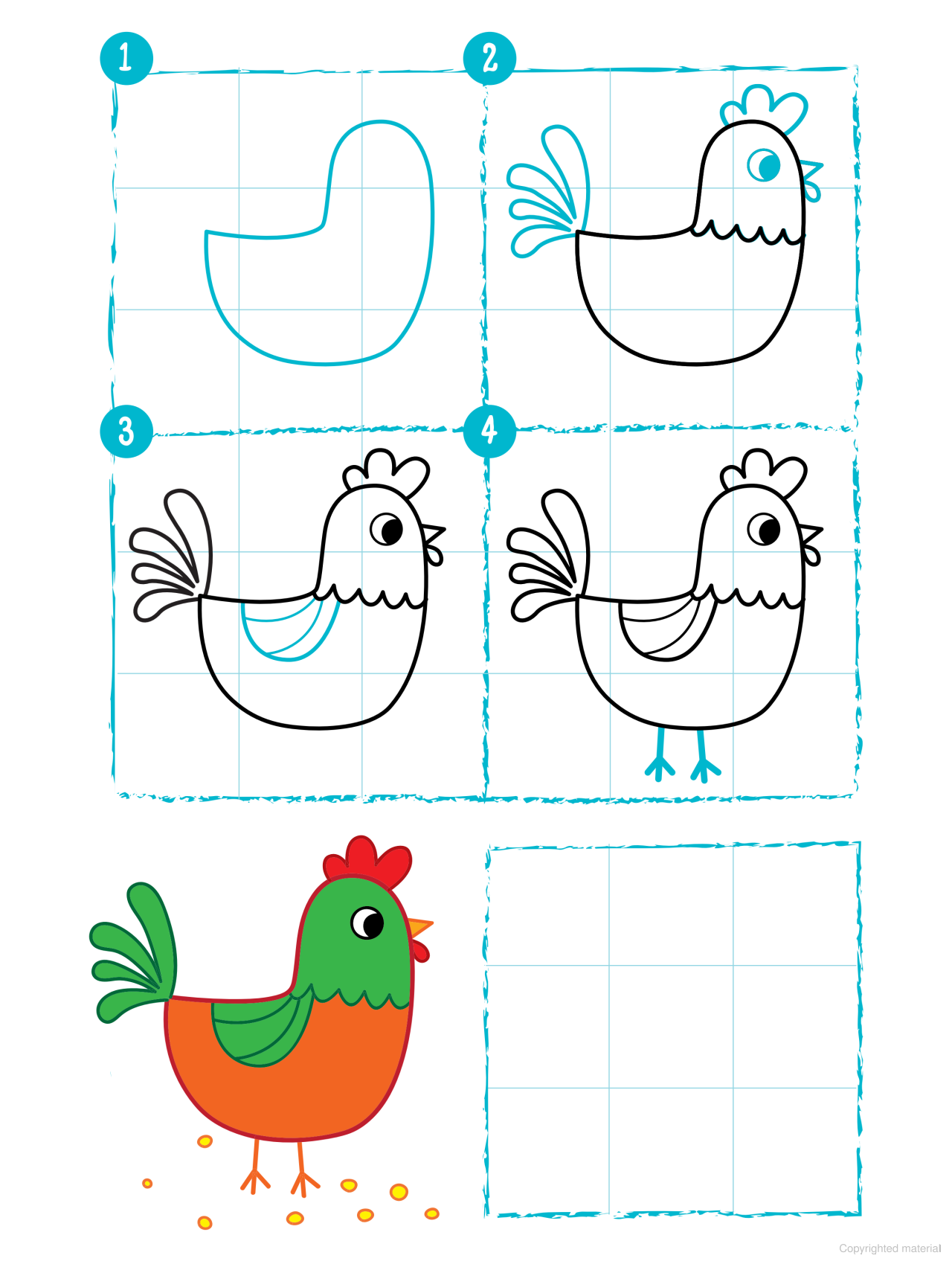 1

2

3

4

Copyrighted material