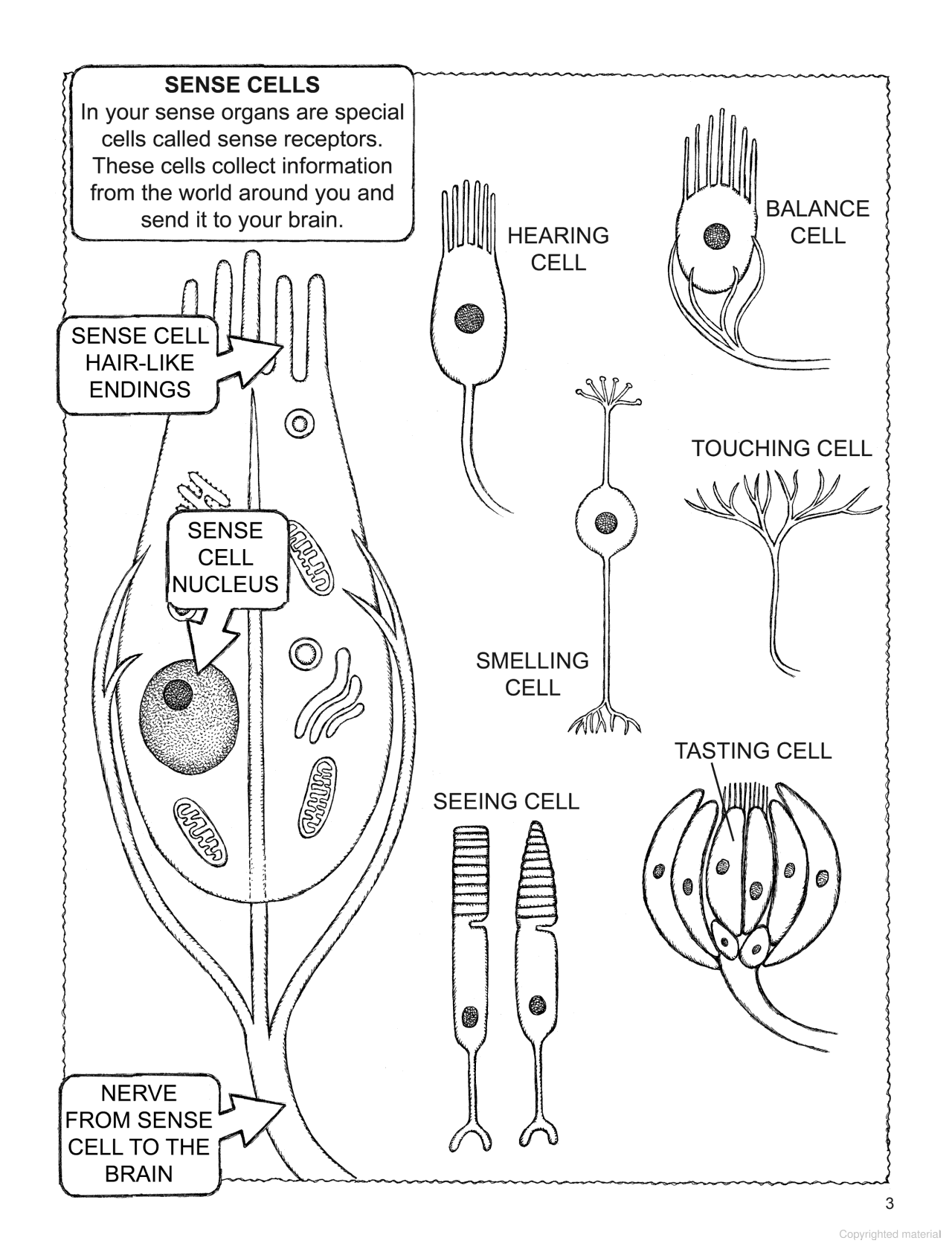 SENSE CELLS
In your sense organs are special cells called sense receptors. These cells collect information from the world around you and send it to your brain.

SENSE CELL HAIR-LIKE ENDINGS

SENSE CELL NUCLEUS

NERVE FROM SENSE CELL TO THE BRAIN

HEARING CELL

BALANCE CELL

TOUCHING CELL

SMELLING CELL

TASTING CELL

SEEING CELL

3

Copyrighted material