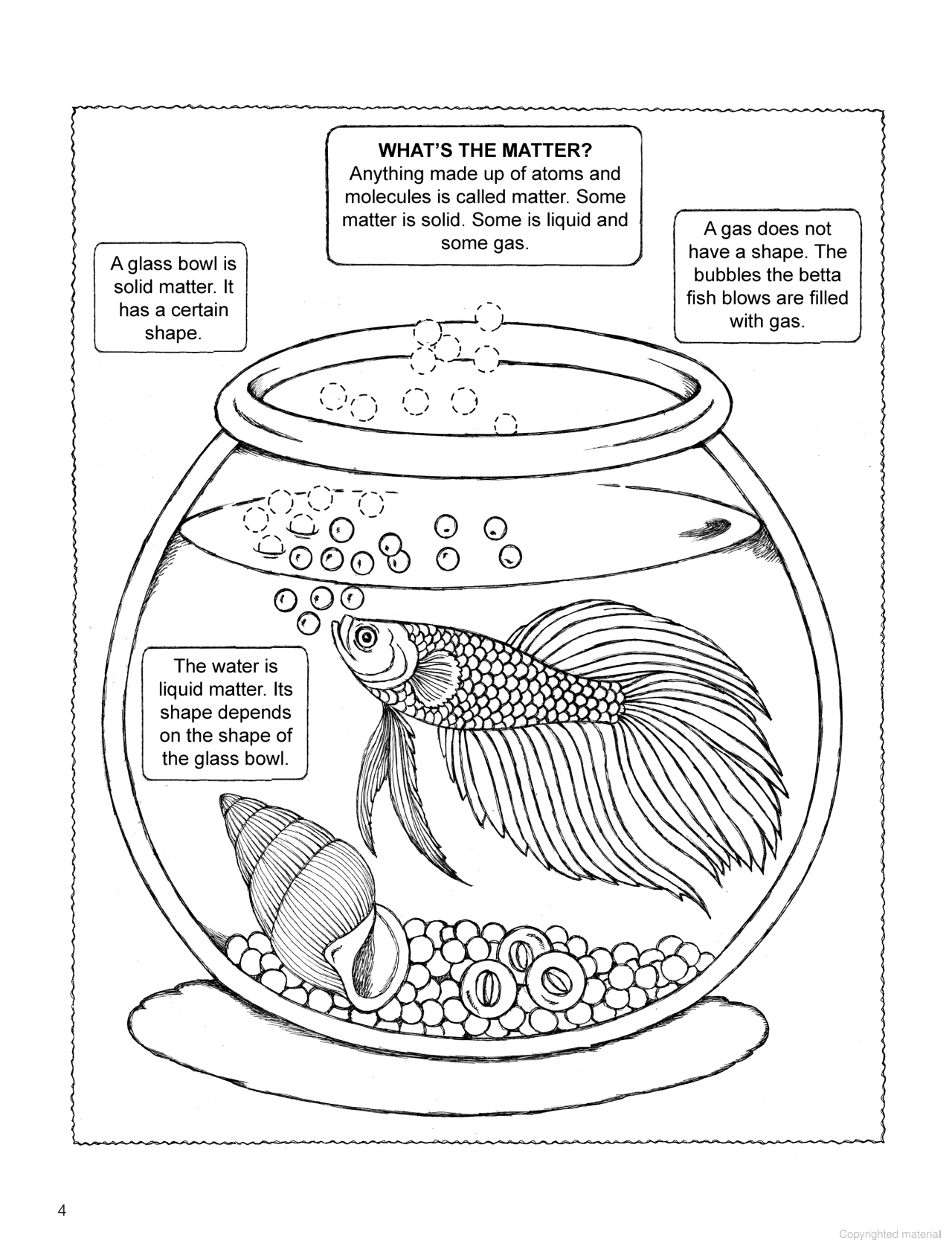 WHAT'S THE MATTER?
Anything made up of atoms and molecules is called matter. Some matter is solid. Some is liquid and some gas.

A glass bowl is solid matter. It has a certain shape.

A gas does not have a shape. The bubbles the betta fish blows are filled with gas.

The water is liquid matter. Its shape depends on the shape of the glass bowl.

4

Copyrighted material