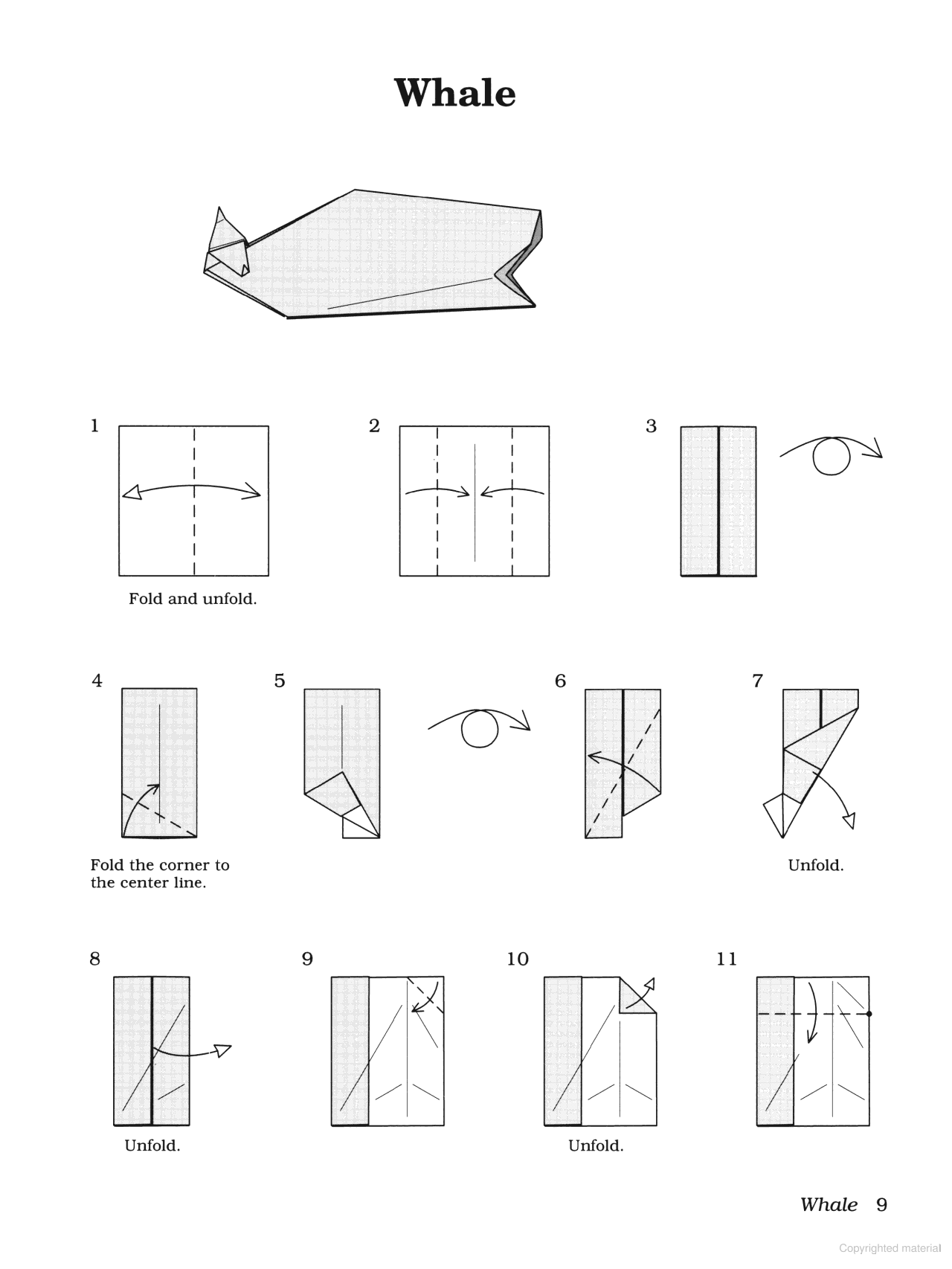 Whale

1

Fold and unfold.

2

3

4

Fold the corner to the center line.

5

6

7

Unfold.

8

Unfold.

9

10

Unfold.

11

Whale 9

Copyrighted material