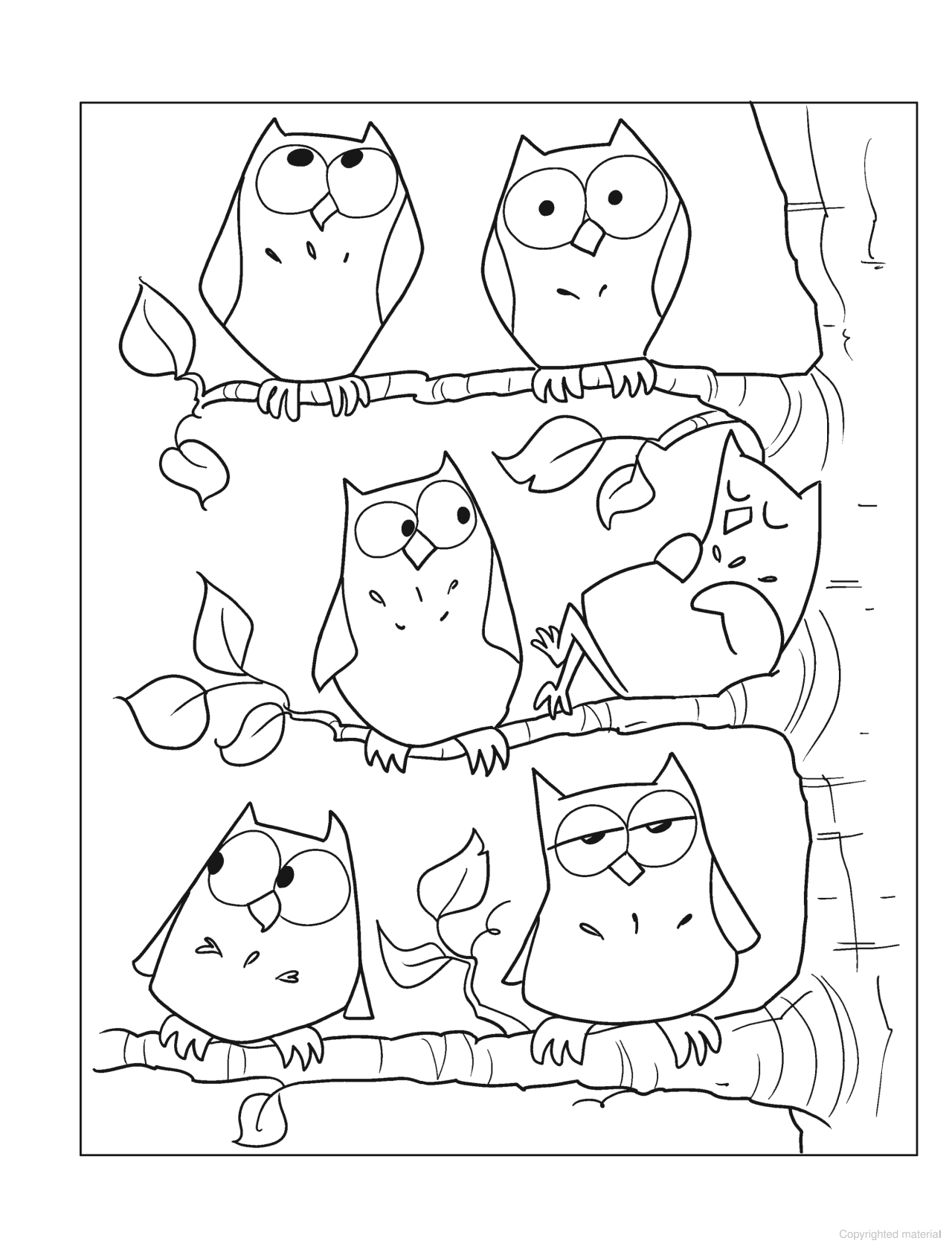 Copyrighted material