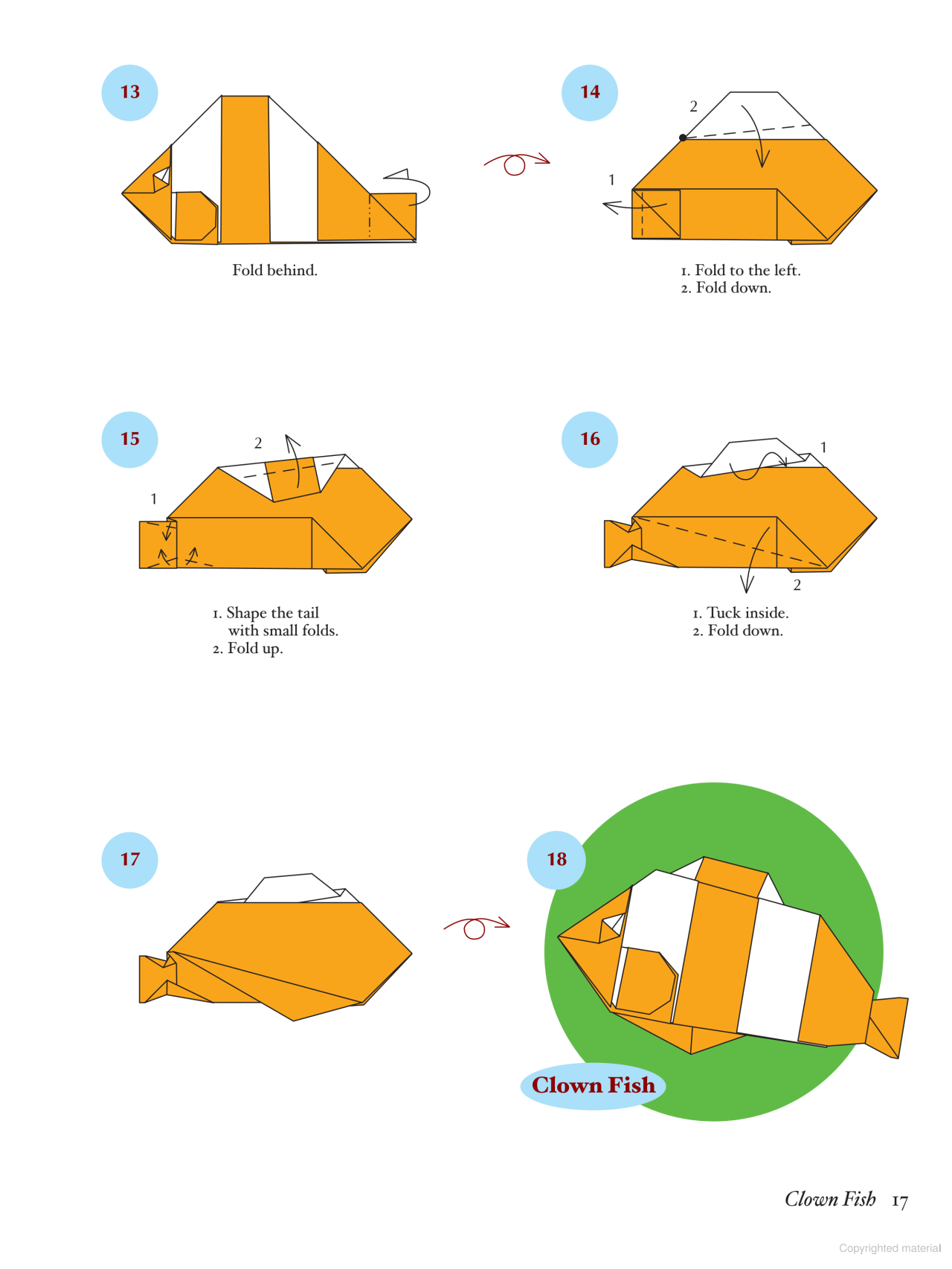 13

Fold behind.

14

2

1

1. Fold to the left.
2. Fold down.

15

2

1

1. Shape the tail with small folds.
2. Fold up.

16

1

2

1. Tuck inside.
2. Fold down.

17

18

Clown Fish

Clown Fish 17

Copyrighted material